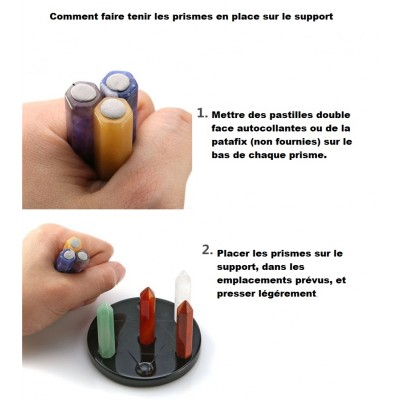 Comment faire tenir les prismes en place sur le support

1. Mettre des pastilles double face autocollantes ou de la patafix (non fournies) sur le bas de chaque prisme.

2. Placer les prismes sur le support, dans les emplacements prévus, et presser légérement